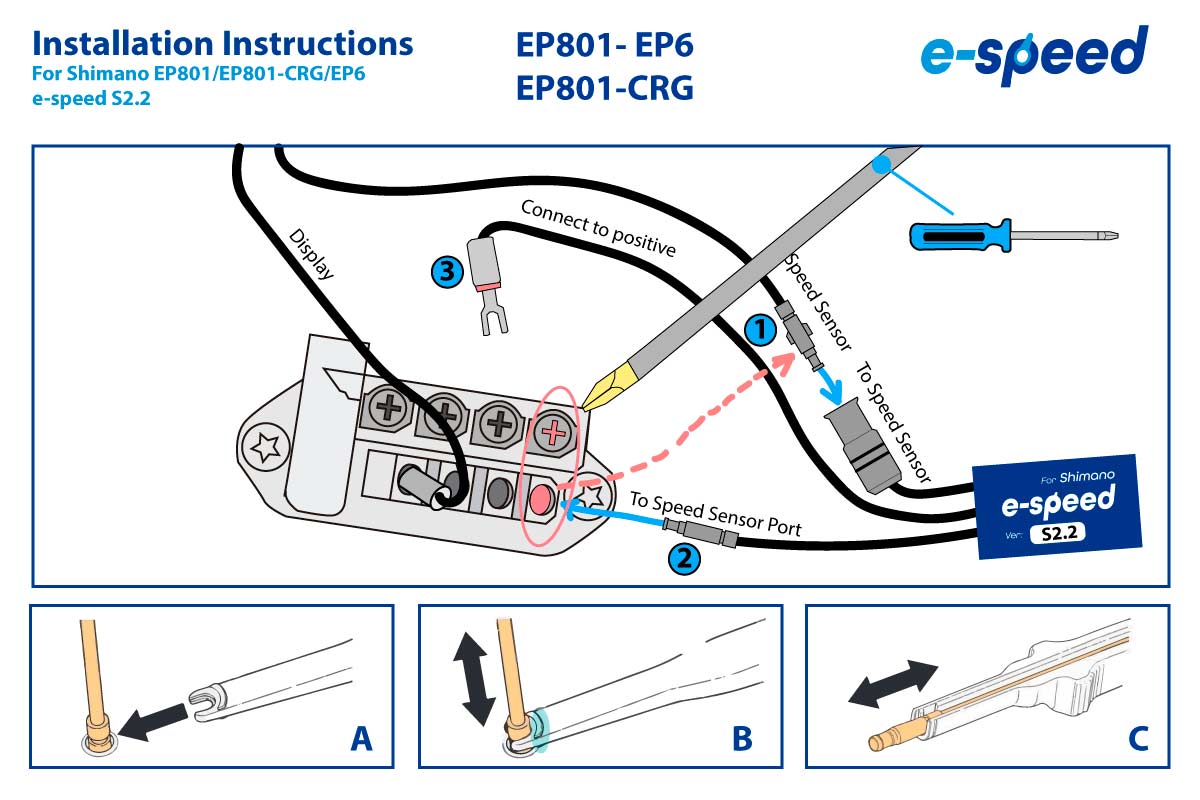 Installation Instructions
For Shimano EP801/EP801-CRG/EP6
e-speed S2.2

EP801- EP6
EP801-CRG

e-speed

Display

Connect to positive

3

Speed Sensor

1

To Speed Sensor

To Speed Sensor Port

2

For Shimano
e-speed
Ver: S2.2

A

B

C